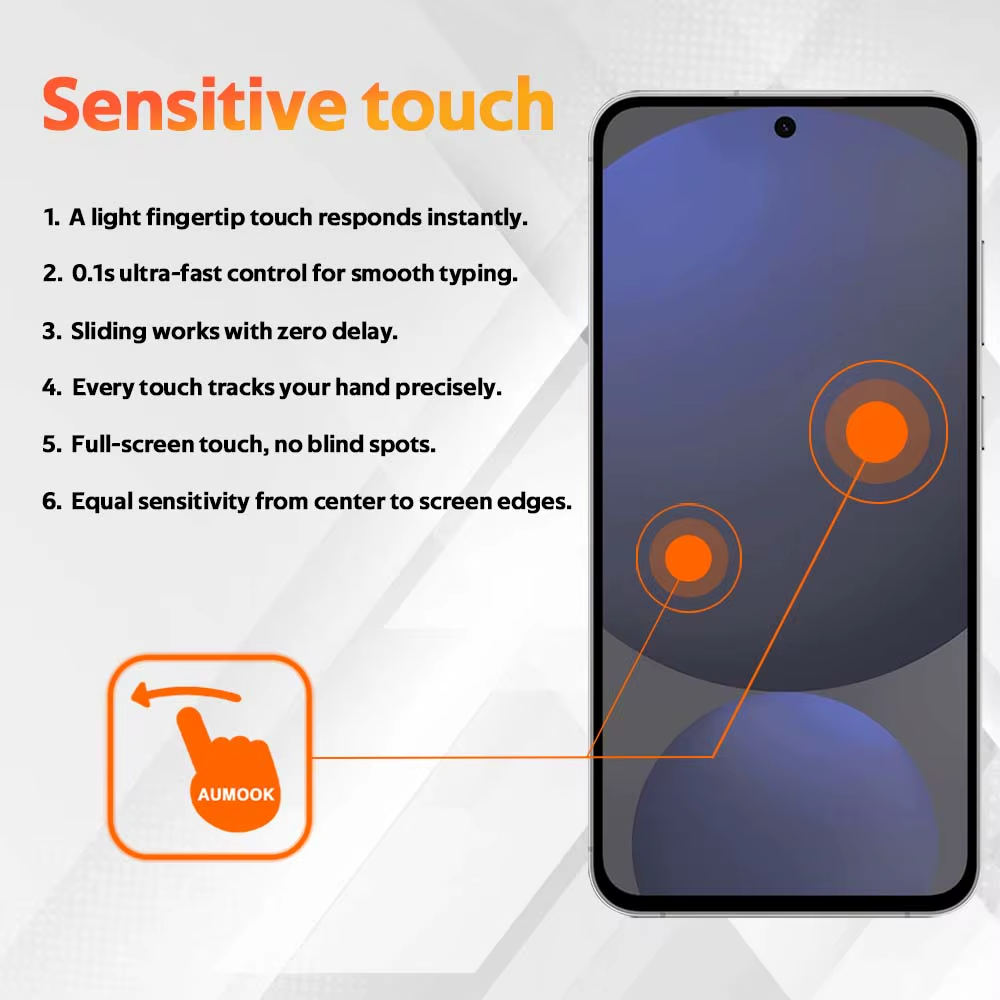 Sensitive touch

1. A light fingertip touch responds instantly.

2. 0.1s ultra-fast control for smooth typing.

3. Sliding works with zero delay.

4. Every touch tracks your hand precisely.

5. Full-screen touch, no blind spots.

6. Equal sensitivity from center to screen edges.

AUMOOK