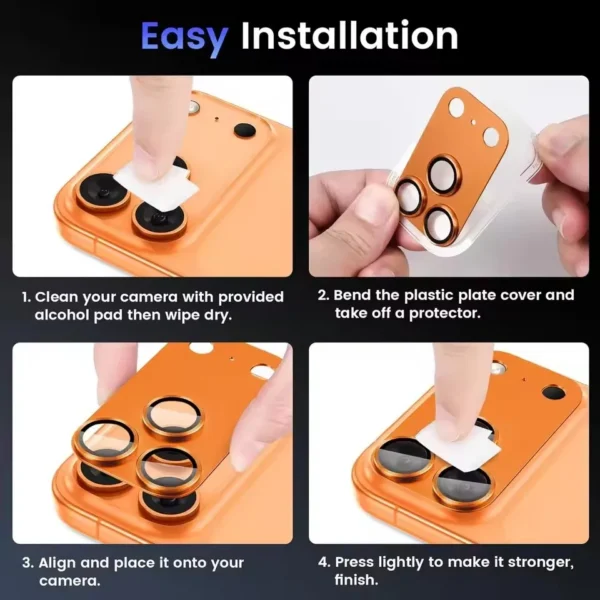 Easy Installation

1. Clean your camera with provided alcohol pad then wipe dry.

2. Bend the plastic plate cover and take off a protector.

3. Align and place it onto your camera.

4. Press lightly to make it stronger, finish.