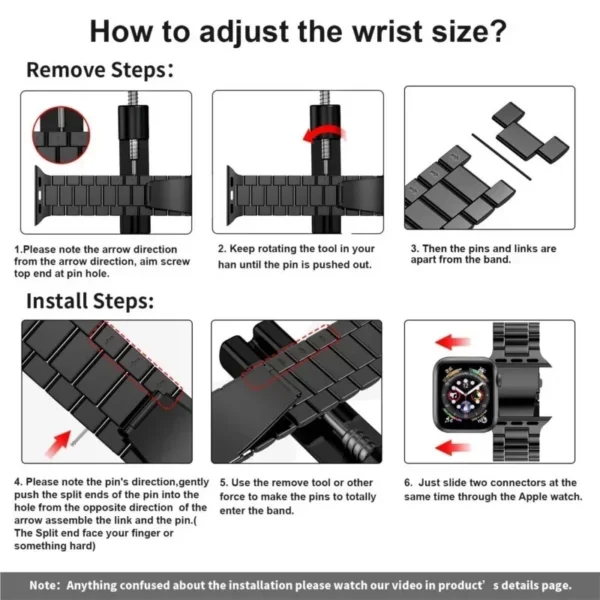 How to adjust the wrist size?

Remove Steps:

1.Please note the arrow direction from the arrow direction, aim screw top end at pin hole.

2. Keep rotating the tool in your han until the pin is pushed out.

3. Then the pins and links are apart from the band.

Install Steps:

4. Please note the pin's direction,gently push the split ends of the pin into the hole from the opposite direction of the arrow assemble the link and the pin.( The Split end face your finger or something hard)

5. Use the remove tool or other force to make the pins to totally enter the band.

6. Just slide two connectors at the same time through the Apple watch.

Note: Anything confused about the installation please watch our video in product' s details page.