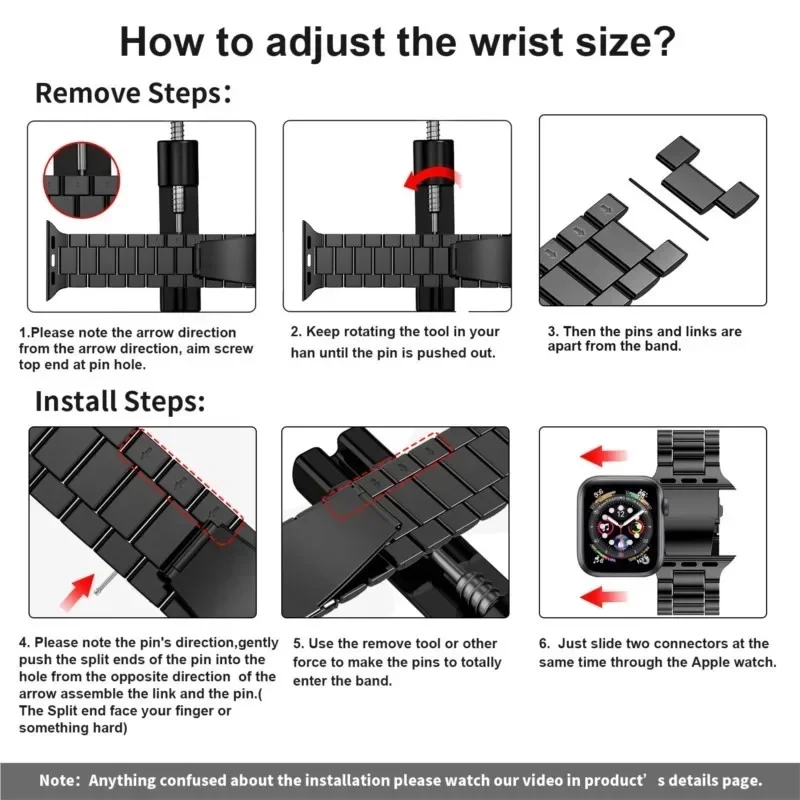 How to adjust the wrist size?

Remove Steps:

1.Please note the arrow direction from the arrow direction, aim screw top end at pin hole.

2. Keep rotating the tool in your han until the pin is pushed out.

3. Then the pins and links are apart from the band.

Install Steps:

4. Please note the pin's direction,gently push the split ends of the pin into the hole from the opposite direction of the arrow assemble the link and the pin.( The Split end face your finger or something hard)

5. Use the remove tool or other force to make the pins to totally enter the band.

6. Just slide two connectors at the same time through the Apple watch.

Note: Anything confused about the installation please watch our video in product' s details page.